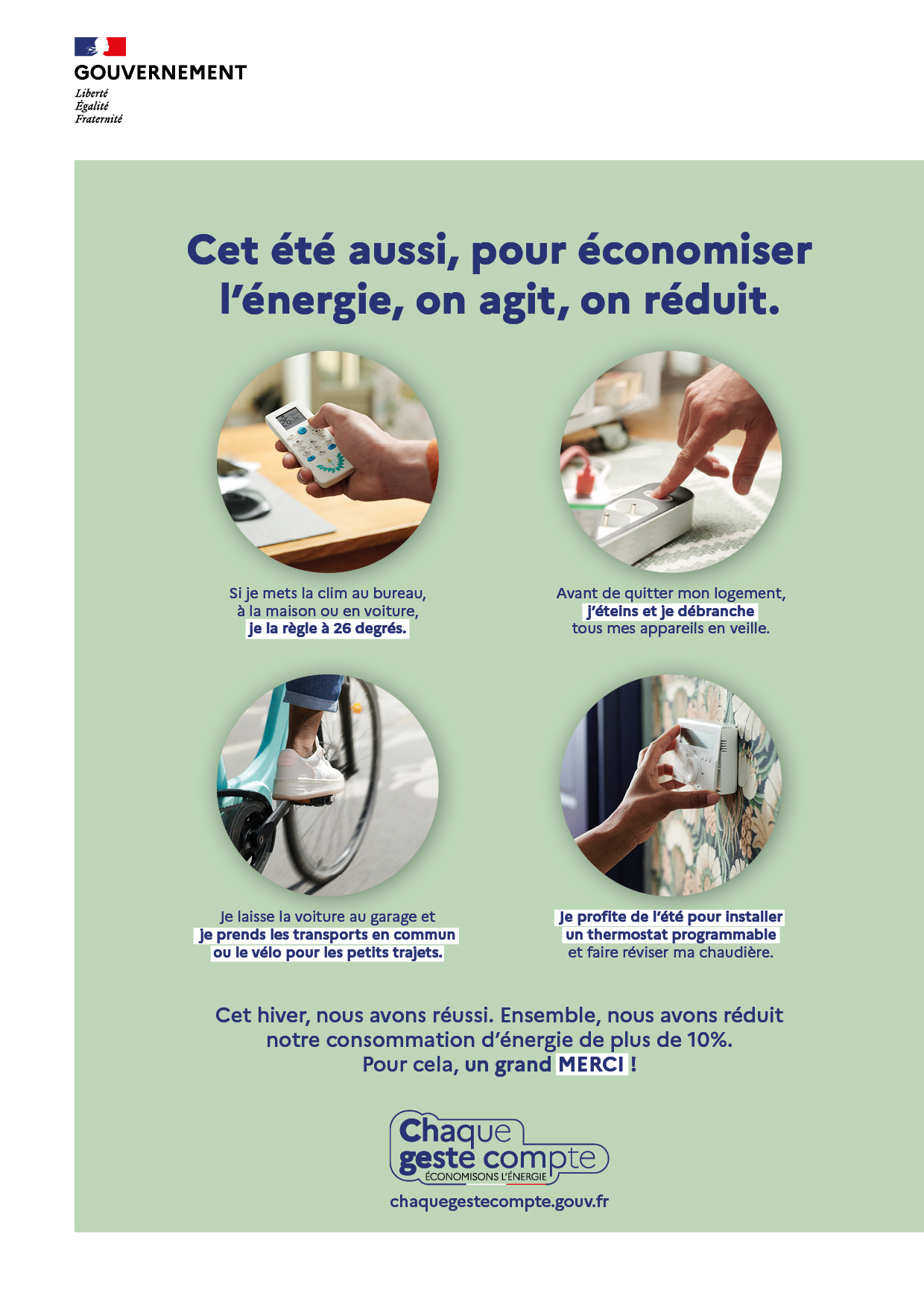 GOUVERNEMENT
Liberté
Égalité
Fraternité

Cet été aussi, pour économiser l'énergie, on agit, on réduit.

26

Si je mets la clim au bureau, à la maison ou en voiture, je la règle à 26 degrés.

Avant de quitter mon logement, j'éteins et je débranche tous mes appareils en veille.

Je laisse la voiture au garage et je prends les transports en commun ou le vélo pour les petits trajets.

Je profite de l'été pour installer un thermostat programmable et faire réviser ma chaudière.

Cet hiver, nous avons réussi. Ensemble, nous avons réduit notre consommation d'énergie de plus de 10%. Pour cela, un grand MERCI !

Chaque geste compte
ÉCONOMISONS L'ÉNERGIE
chaquegestecompte.gouv.fr